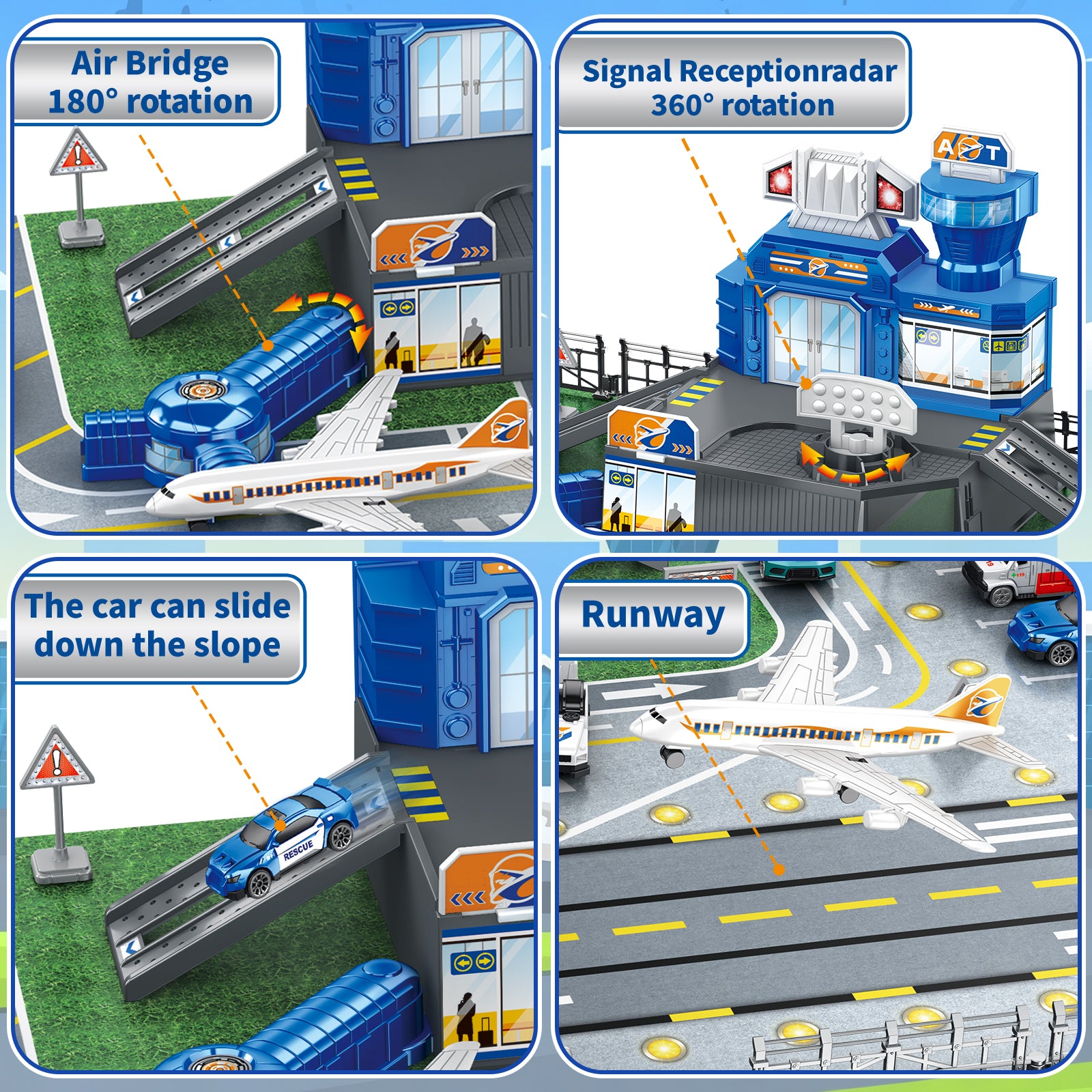 Air Bridge
180° rotation

Signal Receptionradar
360° rotation

A T

The car can slide down the slope

RESCUE

Runway