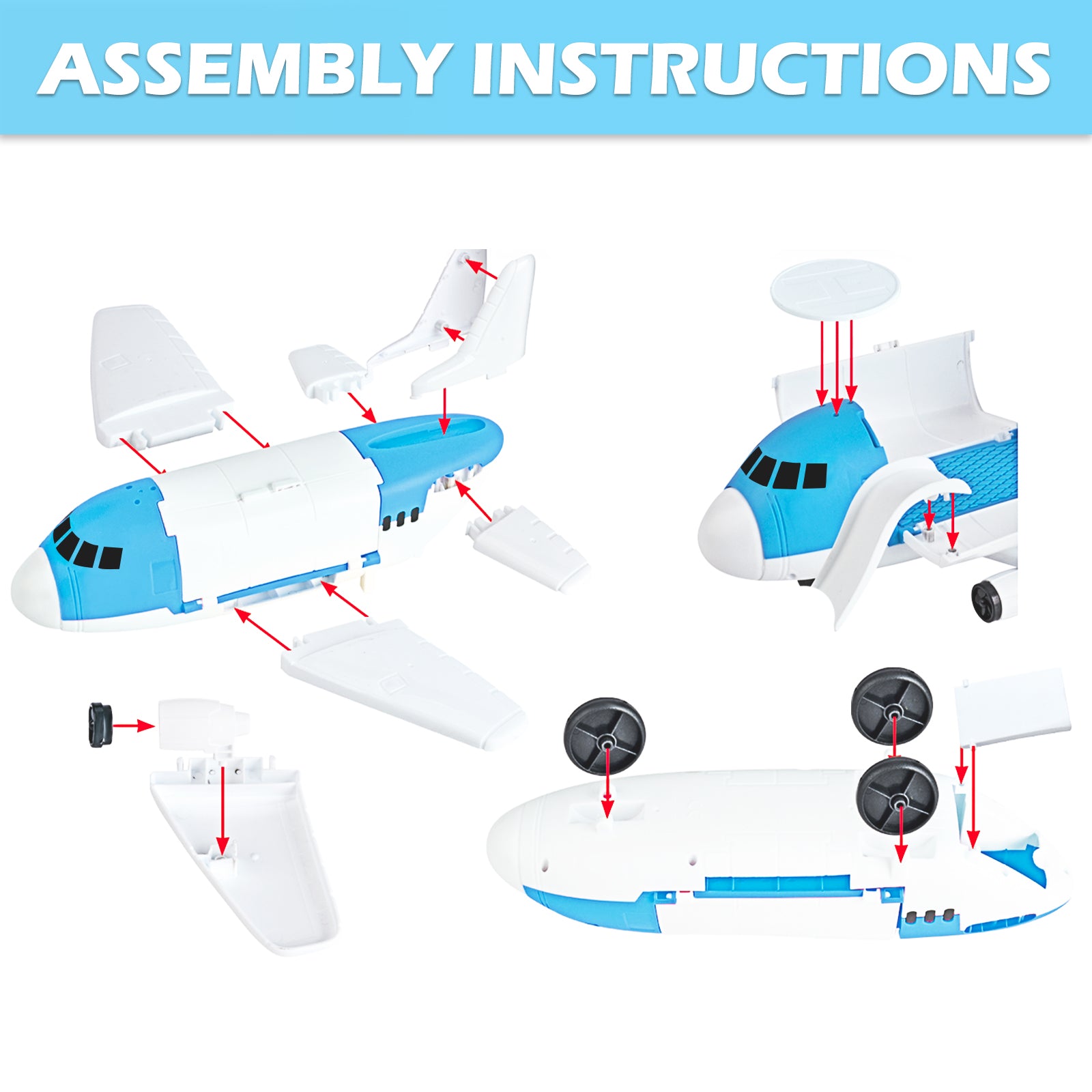 ASSEMBLY INSTRUCTIONS