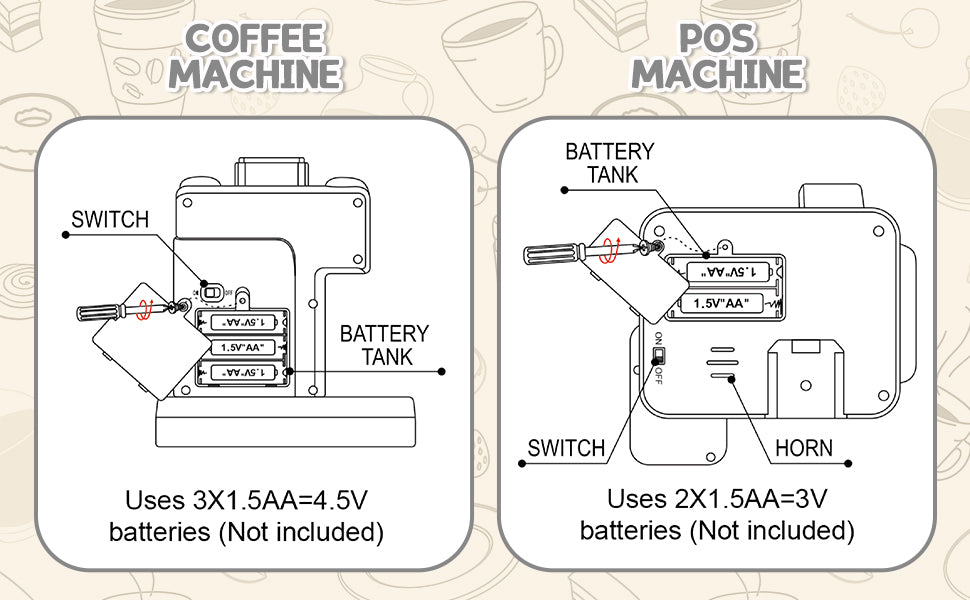 COFFEE MACHINE

SWITCH

ON OFF

1.5V"AA"

1.5V"AA"

1.5V"AA"

BATTERY TANK

Uses 3X1.5AA=4.5V batteries (Not included)

POS MACHINE

BATTERY TANK

1.5V"AA"

1.5V"AA"

ON OFF

SWITCH

HORN

Uses 2X1.5AA=3V batteries (Not included)