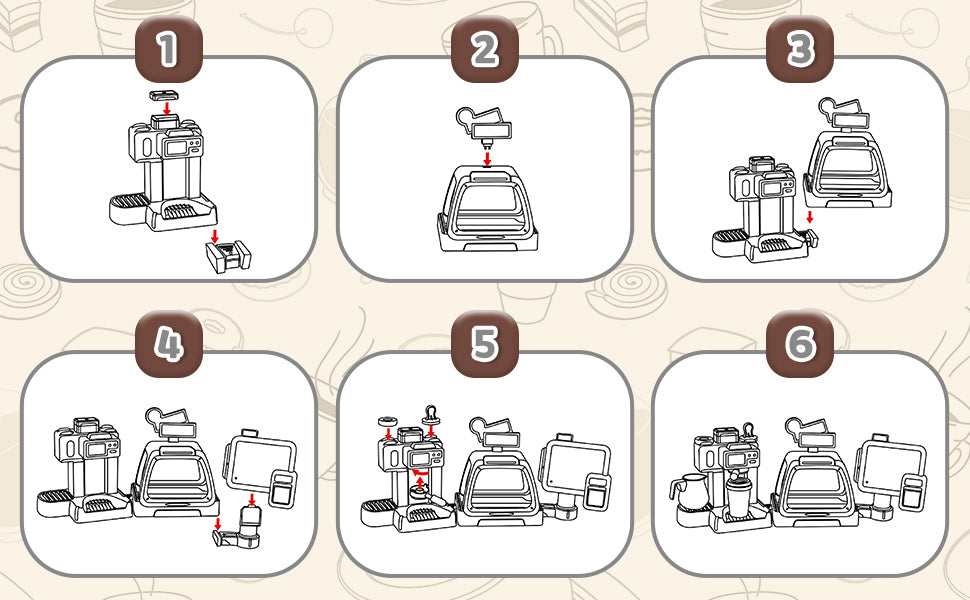 1

2

3

4

5

6