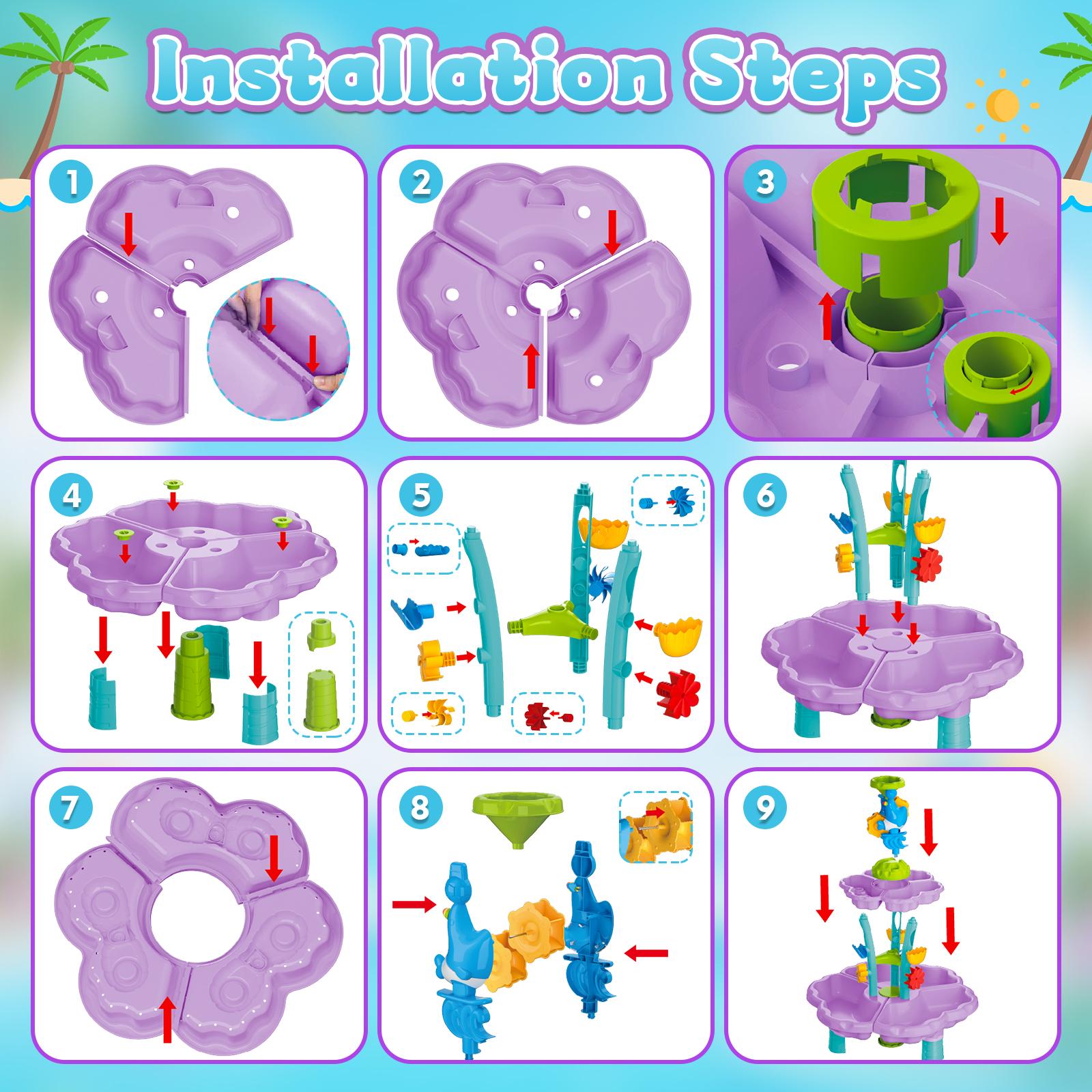 Installation Steps

1

2

3

4

5

6

7

8

9